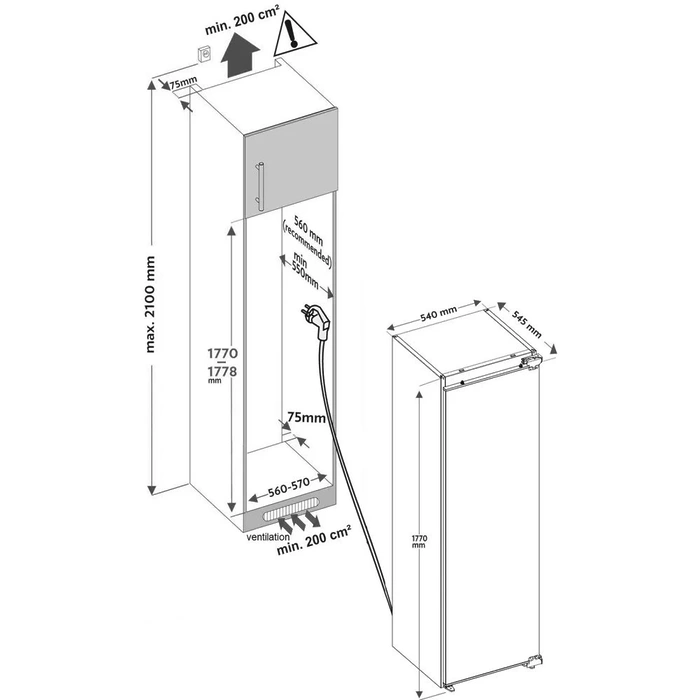 min. 200 cm²

75mm

max. 2100 mm

560 mm (recommended)

min 550mm

1770
1778 mm

75mm

560-570

ventilation

min. 200 cm²

540 mm

545 mm

1770 mm