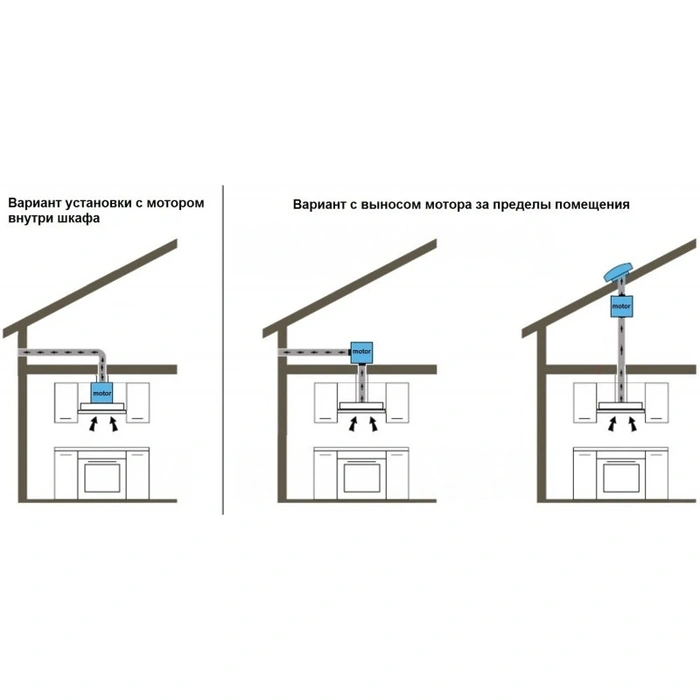 Вариант установки с мотором внутри шкафа

motor

Вариант с выносом мотора за пределы помещения

motor

motor